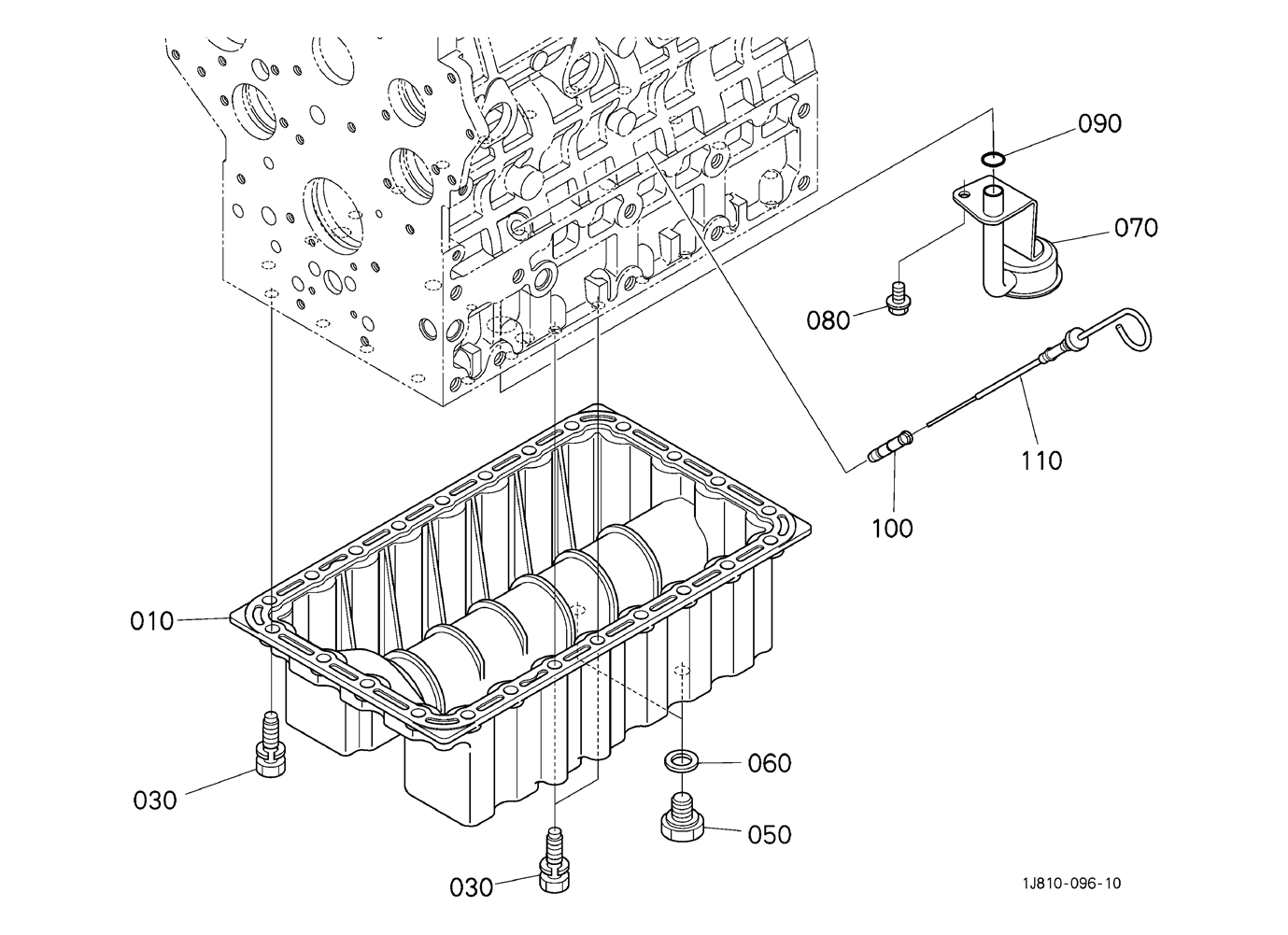 090
070
080
110
100
010
060
030
050
030
1J810-096-10